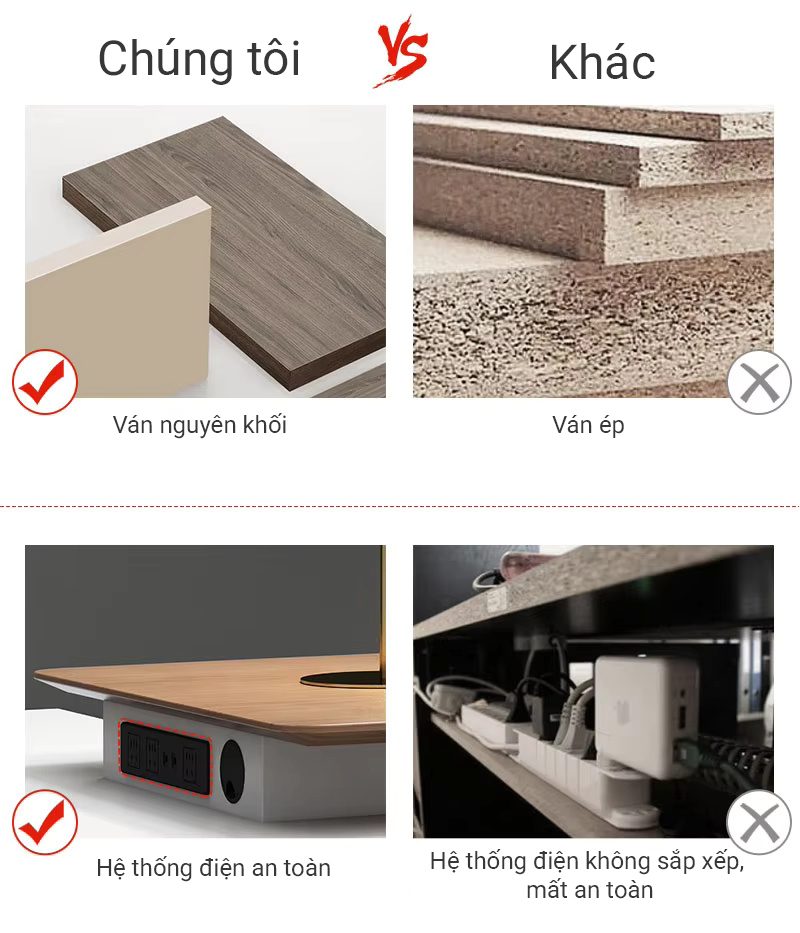 Chúng tôi VS Khác

Ván nguyên khối

Ván ép

Hệ thống điện an toàn

Hệ thống điện không sắp xếp, mất an toàn